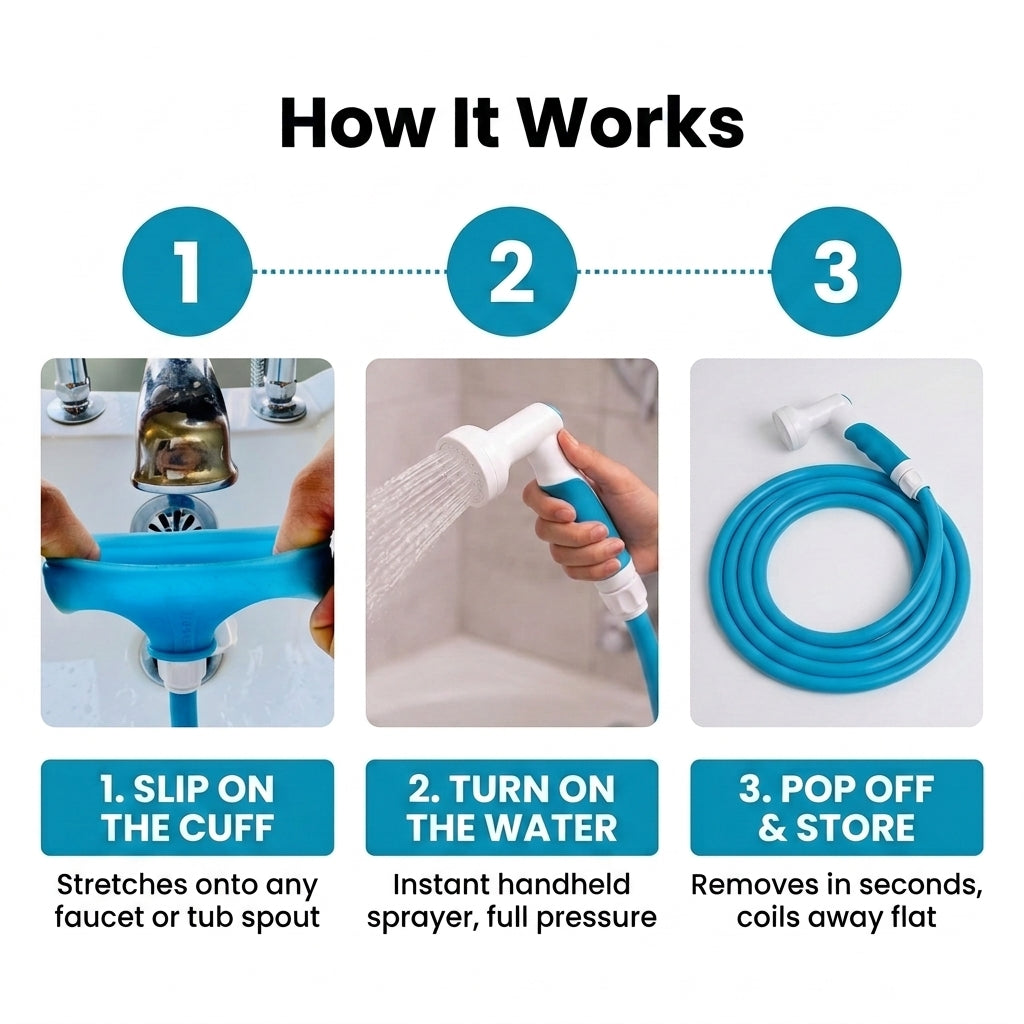 How It Works

1

2

3

1. SLIP ON THE CUFF

Stretches onto any faucet or tub spout

2. TURN ON THE WATER

Instant handheld sprayer, full pressure

3. POP OFF & STORE

Removes in seconds, coils away flat